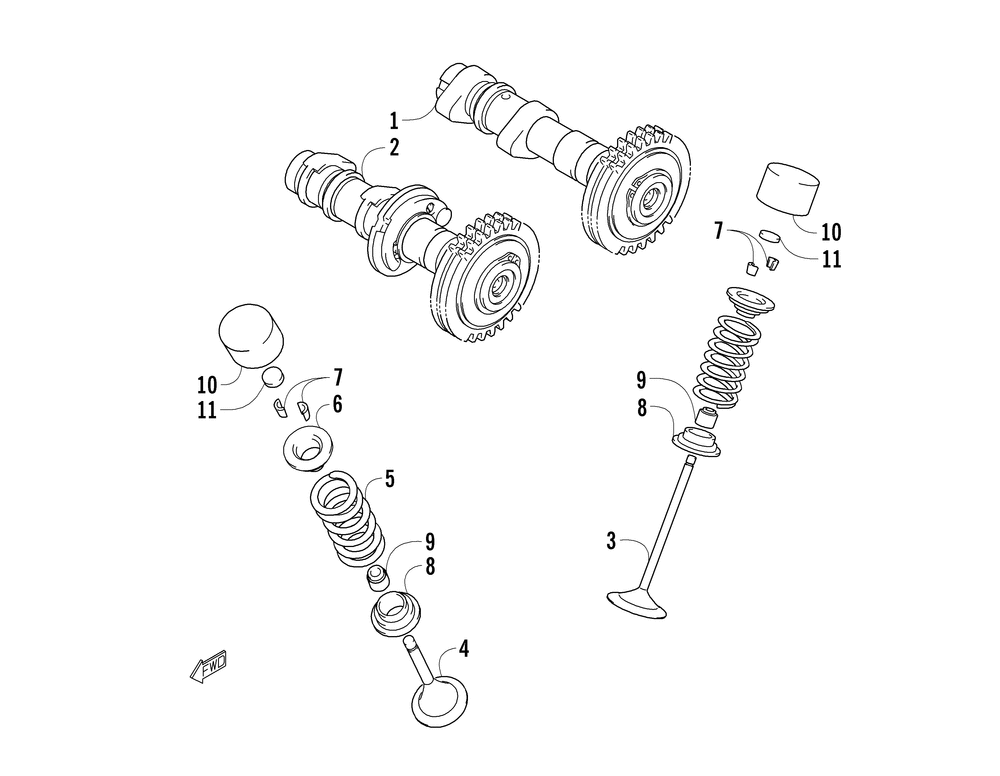 1
2
10
7
11
10
11
7
6
9
8
5
9
8
3
4
FWD